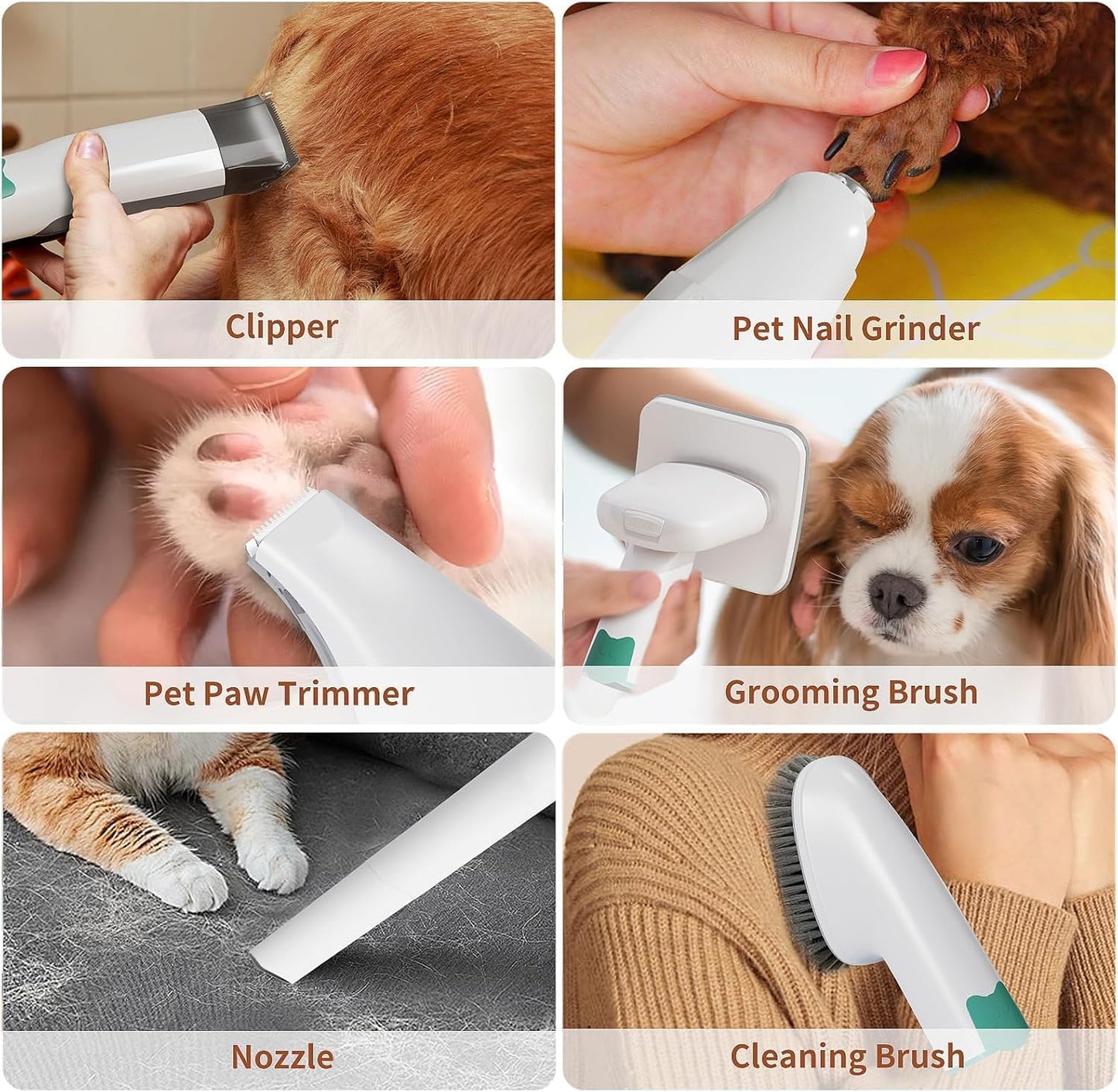 Clipper

Pet Nail Grinder

Pet Paw Trimmer

Grooming Brush

Nozzle

Cleaning Brush